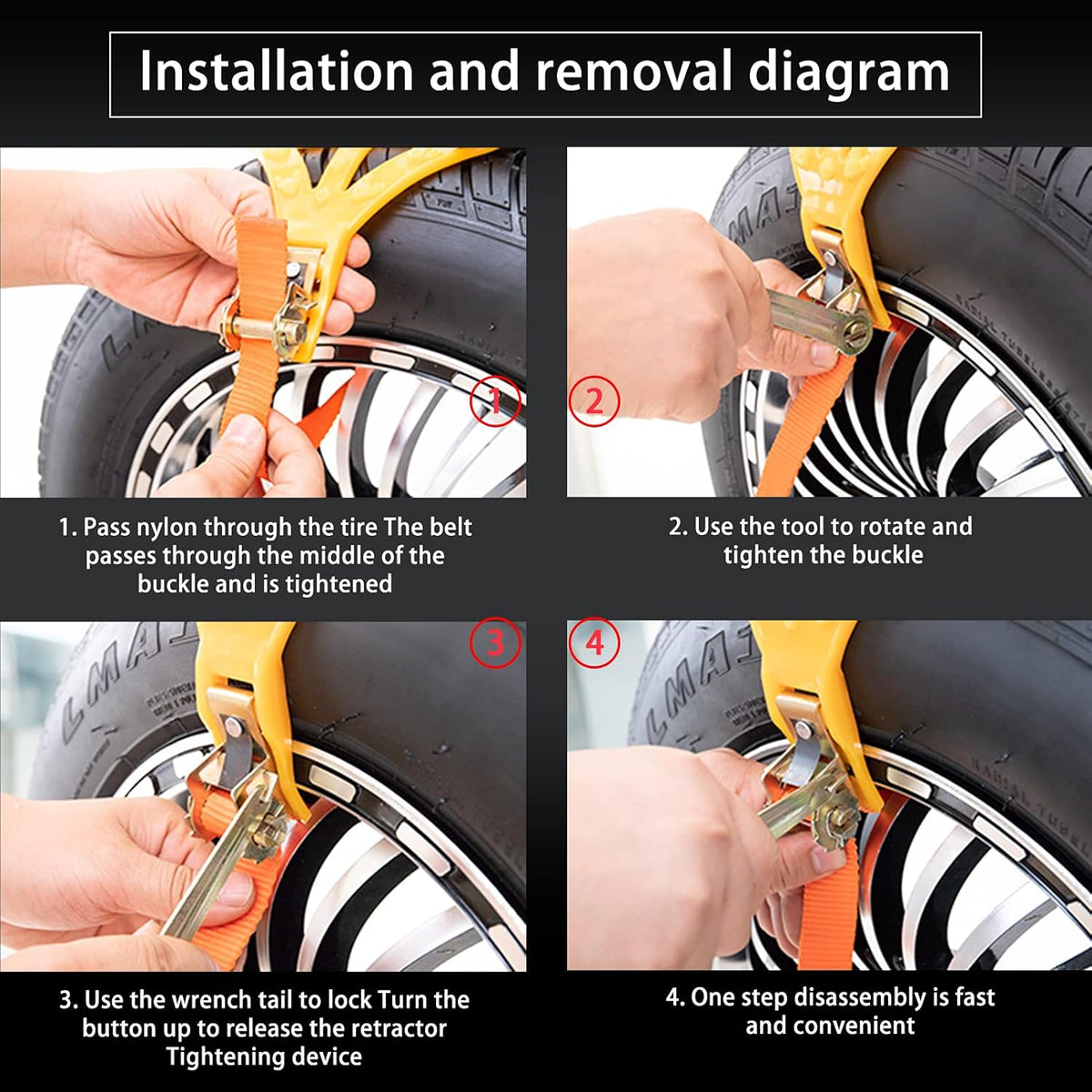 Installation and removal diagram

1

2

1. Pass nylon through the tire The belt passes through the middle of the buckle and is tightened

2. Use the tool to rotate and tighten the buckle

3

4

3. Use the wrench tail to lock Turn the button up to release the retractor Tightening device

4. One step disassembly is fast and convenient